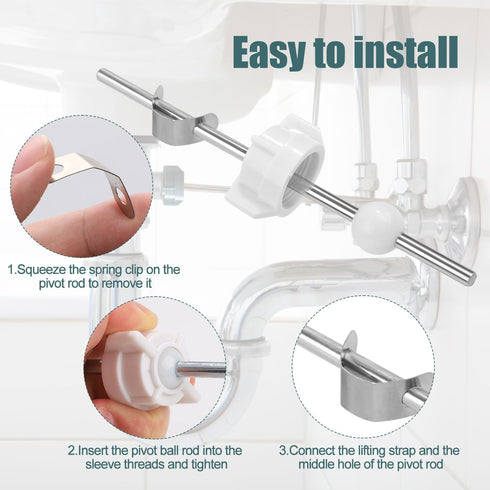 Easy to install

1.Squeeze the spring clip on the pivot rod to remove it

2.Insert the pivot ball rod into the sleeve threads and tighten

3.Connect the lifting strap and the middle hole of the pivot rod