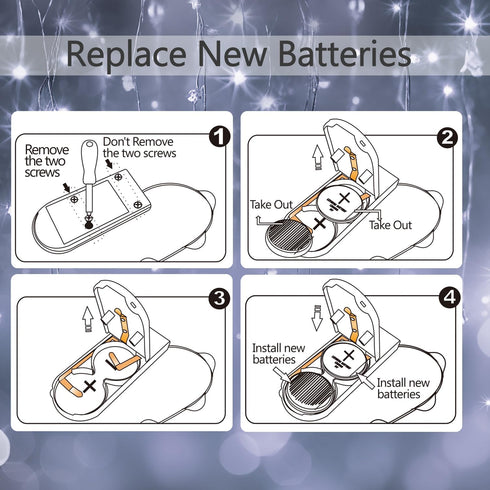 Replace New Batteries

1

Remove the two screws

Don't Remove the two screws

2

Take Out

Take Out

3

4

Install new batteries

Install new batteries