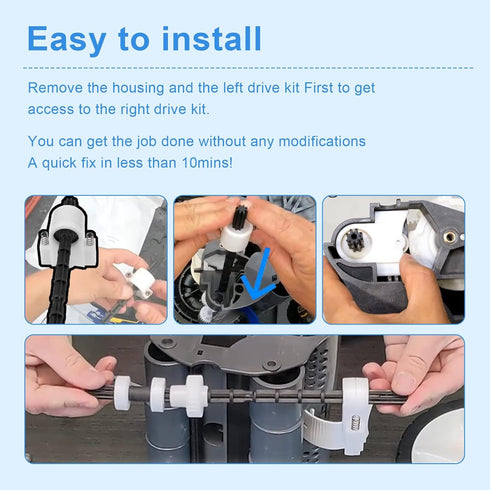 Easy to install

Remove the housing and the left drive kit First to get access to the right drive kit.

You can get the job done without any modifications
A quick fix in less than 10mins!