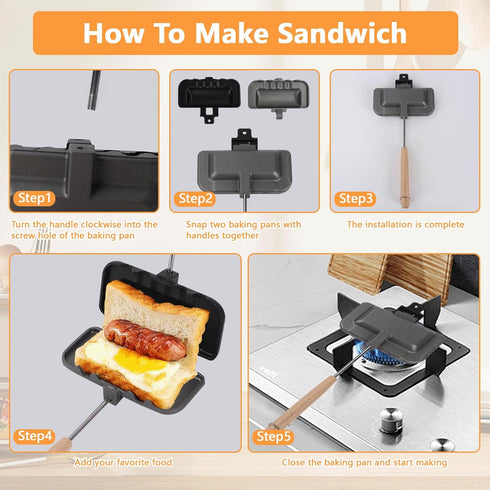 How To Make Sandwich

Step1

Turn the handle clockwise into the screw hole of the baking pan

Step2

Snap two baking pans with handles together

Step3

The installation is complete

Step4

Add your favorite food

Step5

Close the baking pan and start making