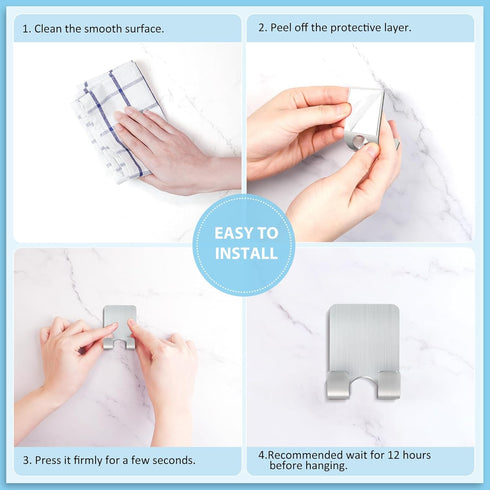 1. Clean the smooth surface.

2. Peel off the protective layer.

EASY TO INSTALL

3. Press it firmly for a few seconds.

4.Recommended wait for 12 hours before hanging.