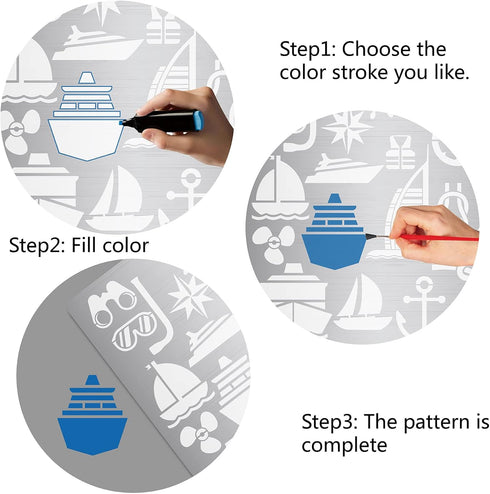 Step1: Choose the color stroke you like.

Step2: Fill color

Step3: The pattern is complete