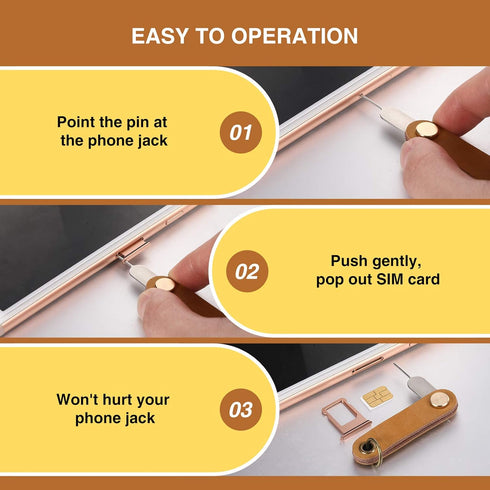 EASY TO OPERATION

Point the pin at the phone jack

01

02

Push gently, pop out SIM card

Won't hurt your phone jack

03