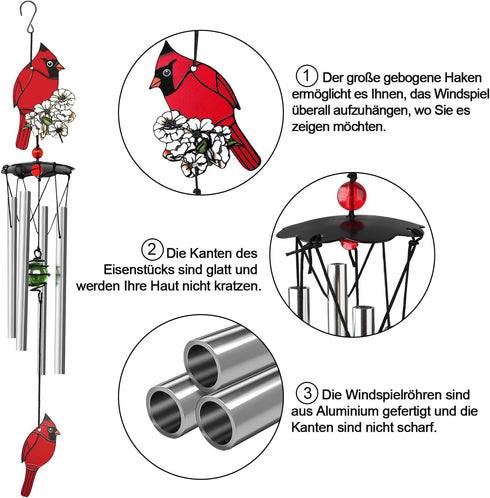 ① Der große gebogene Haken ermöglicht es Ihnen, das Windspiel überall aufzuhängen, wo Sie es zeigen möchten.

② Die Kanten des Eisenstücks sind glatt und werden Ihre Haut nicht kratzen.

③ Die Windspielröhren sind aus Aluminium gefertigt und die Kanten sind nicht scharf.