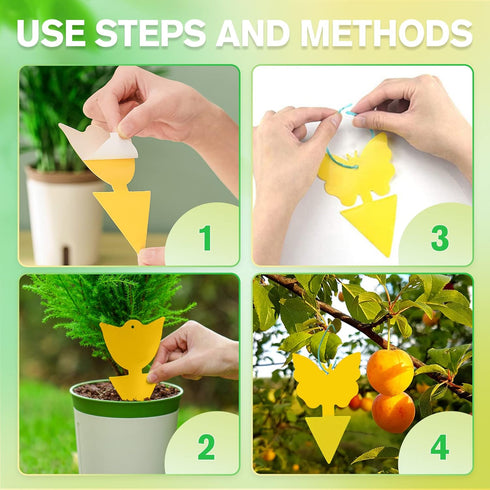 USE STEPS AND METHODS

1

3

2

4