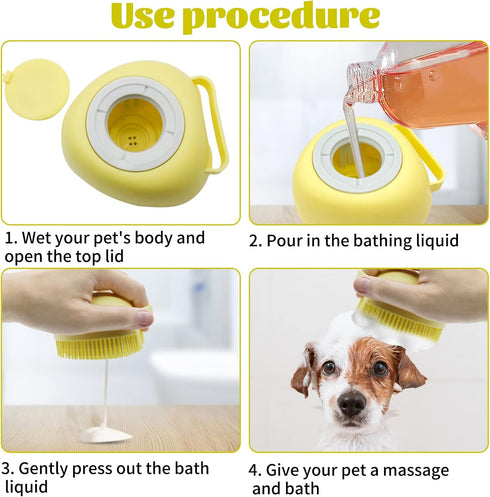 Use procedure

1. Wet your pet's body and open the top lid

2. Pour in the bathing liquid

3. Gently press out the bath liquid

4. Give your pet a massage and bath