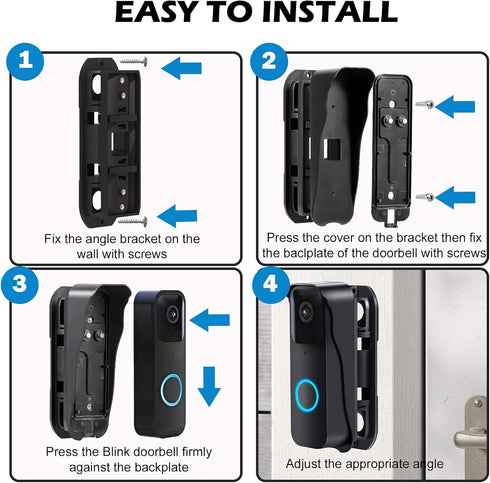 EASY TO INSTALL

1

Fix the angle bracket on the wall with screws

2

Press the cover on the bracket then fix the baclplate of the doorbell with screws

3

Press the Blink doorbell firmly against the backplate

4

Adjust the appropriate angle