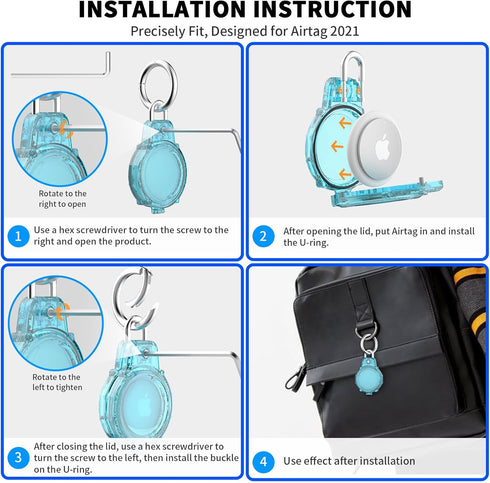 INSTALLATION INSTRUCTION
Precisely Fit, Designed for Airtag 2021

Rotate to the right to open

1 Use a hex screwdriver to turn the screw to the right and open the product.

2 After opening the lid, put Airtag in and install the U-ring.

Rotate to the left to tighten

3 After closing the lid, use a hex screwdriver to turn the screw to the left, then install the buckle on the U-ring.

4 Use effect after installation