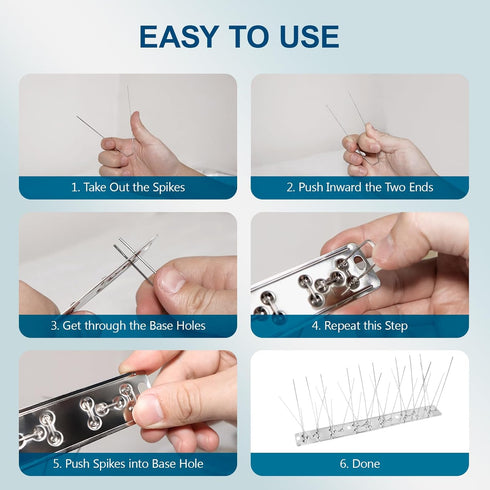 EASY TO USE

1. Take Out the Spikes

2. Push Inward the Two Ends

3. Get through the Base Holes

4. Repeat this Step

5. Push Spikes into Base Hole

6. Done