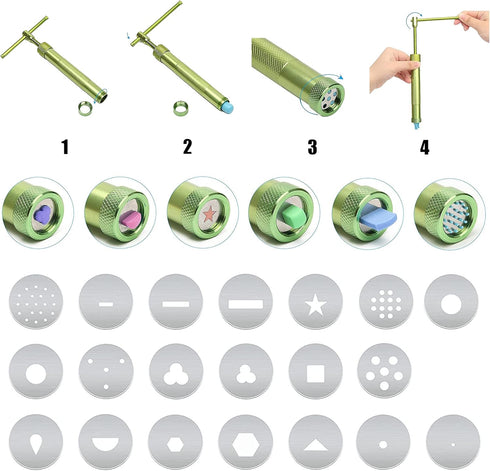 1 2 3 4