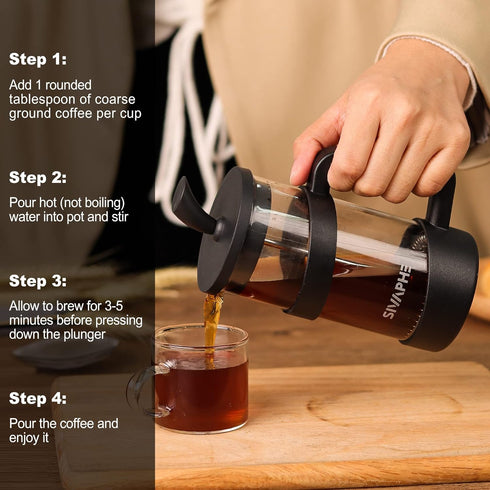 Step 1:

Add 1 rounded tablespoon of coarse ground coffee per cup

Step 2:

Pour hot (not boiling) water into pot and stir

Step 3:

Allow to brew for 3-5 minutes before pressing down the plunger

Step 4:

Pour the coffee and enjoy it

SIVAPHE