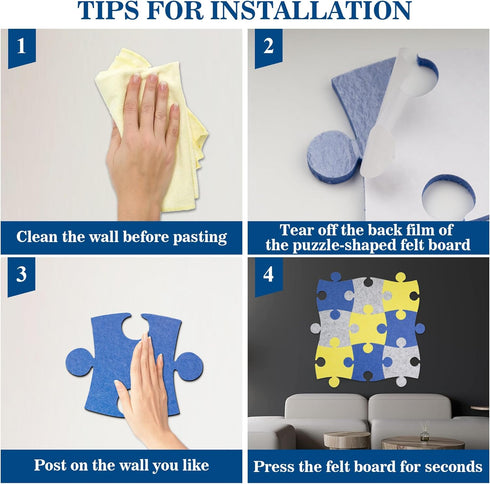 TIPS FOR INSTALLATION

1

Clean the wall before pasting

2

Tear off the back film of the puzzle-shaped felt board

3

Post on the wall you like

4

Press the felt board for seconds