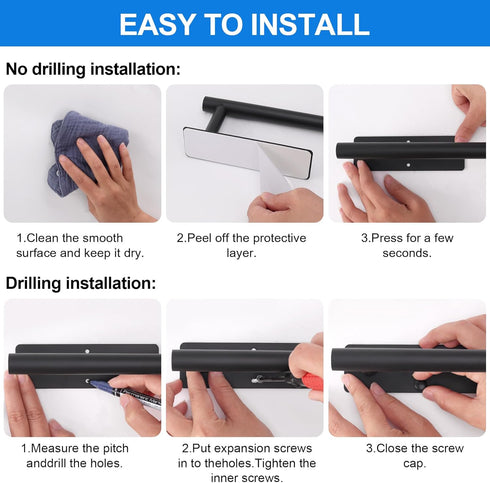 EASY TO INSTALL

No drilling installation:

1.Clean the smooth surface and keep it dry.

2.Peel off the protective layer.

3.Press for a few seconds.

Drilling installation:

1.Measure the pitch anddrill the holes.

2.Put expansion screws in to theholes.Tighten the inner screws.

3.Close the screw cap.