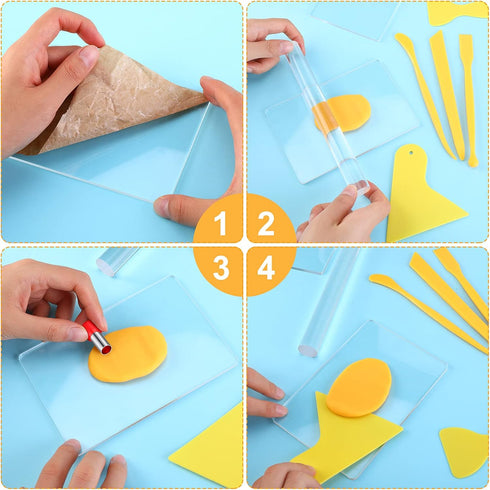 1
2
3
4