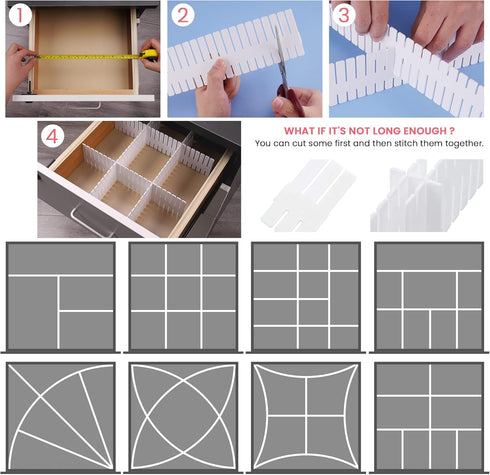 1

2

3

4

WHAT IF IT'S NOT LONG ENOUGH ?
You can cut some first and then stitch them together.