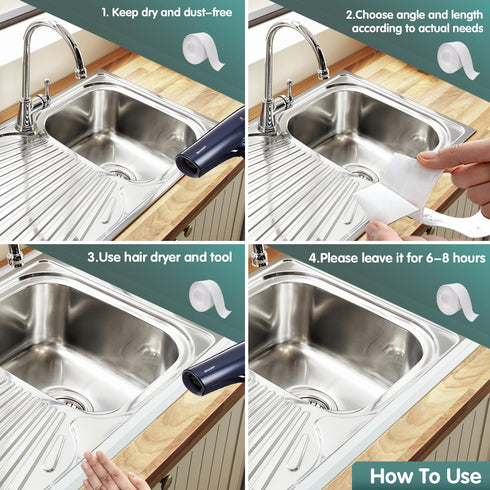 1. Keep dry and dust-free

2.Choose angle and length according to actual needs

3.Use hair dryer and tool

4.Please leave it for 6-8 hours

How To Use