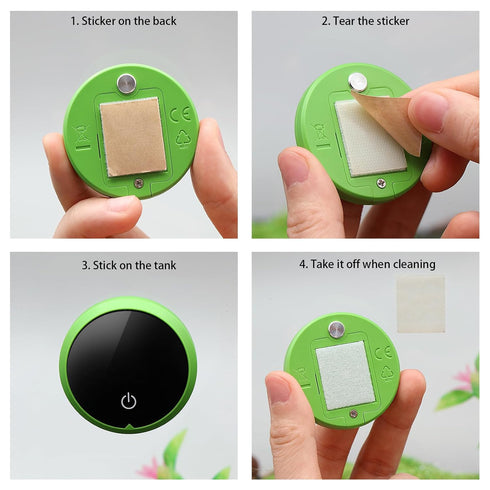 1. Sticker on the back

CE

2. Tear the sticker

3. Stick on the tank

4. Take it off when cleaning

CE