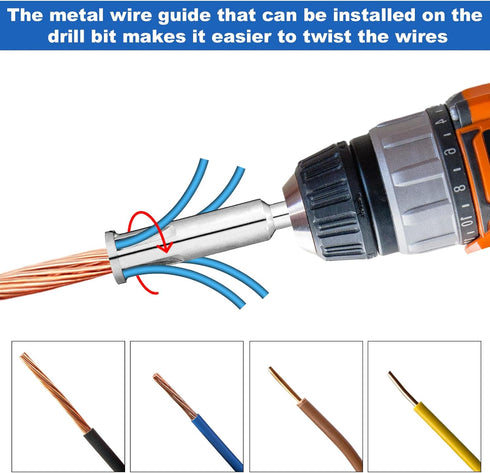 The metal wire guide that can be installed on the drill bit makes it easier to twist the wires

4
6
8
10