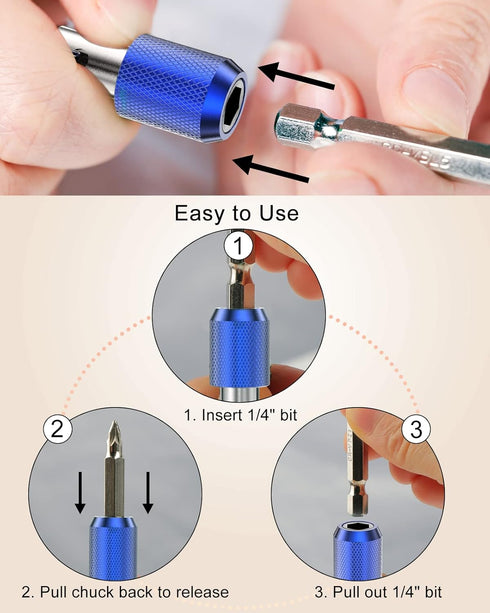 Easy to Use

1

1. Insert 1/4" bit

2

2. Pull chuck back to release

3

3. Pull out 1/4" bit