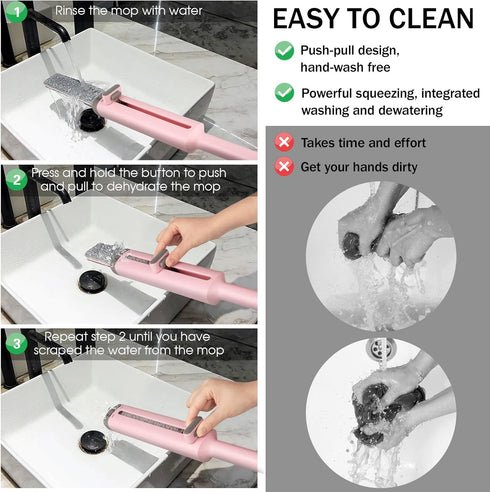 1 Rinse the mop with water

2 Press and hold the button to push and pull to dehydrate the mop

3 Repeat step 2 until you have scraped the water from the mop

EASY TO CLEAN

Push-pull design, hand-wash free

Powerful squeezing, integrated washing and dewatering

Takes time and effort

Get your hands dirty