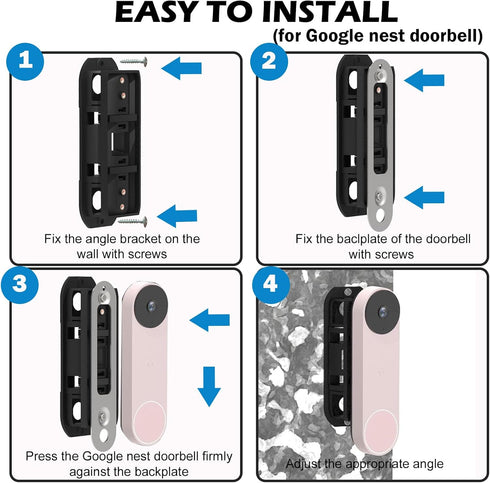 EASY TO INSTALL
(for Google nest doorbell)

1
Fix the angle bracket on the wall with screws

2
Fix the baclplate of the doorbell with screws

3
Press the Google nest doorbell firmly against the backplate

4
Adjust the appropriate angle