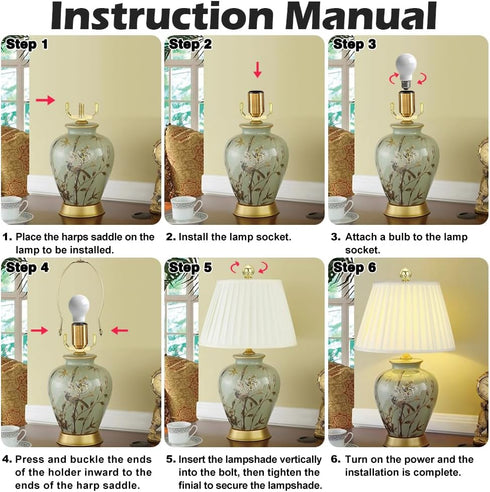 Instruction Manual

Step 1

1. Place the harps saddle on the lamp to be installed.

Step 2

2. Install the lamp socket.

Step 3

3. Attach a bulb to the lamp socket.

Step 4

4. Press and buckle the ends of the holder inward to the ends of the harp saddle.

Step 5

5. Insert the lampshade vertically into the bolt, then tighten the finial to secure the lampshade.

Step 6

6. Turn on the power and the installation is complete.