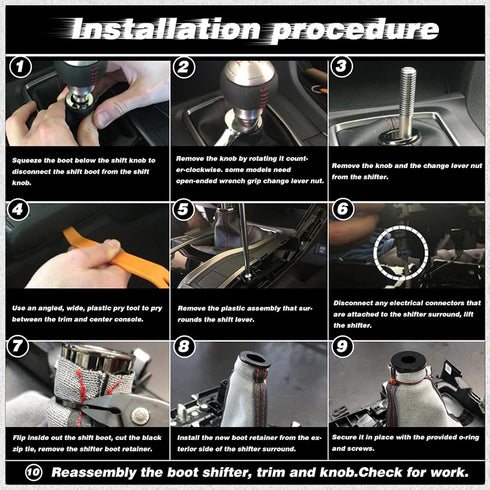 Installation procedure

1
Squeeze the boot below the shift knob to disconnect the shift boot from the shift knob.

2
Remove the knob by rotating it counter-clockwise. some models need open-ended wrench grip change lever nut.

3
Remove the knob and the change lever nut from the shifter.

4
Use an angled, wide, plastic pry tool to pry between the trim and center console.

5
Remove the plastic assembly that surrounds the shift lever.

6
Disconnect any electrical connectors that are attached to the shifter surround, lift the shifter.

7
Flip inside out the shift boot, cut the black zip tie, remove the shifter boot retainer.

8
Install the new boot retainer from the exterior side of the shifter surround.

9
Secure it in place with the provided o-ring and screws.

10 Reassembly the boot shifter, trim and knob.Check for work.