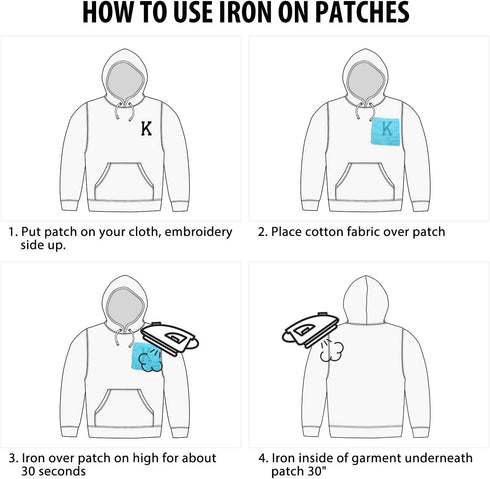 HOW TO USE IRON ON PATCHES

K

1. Put patch on your cloth, embroidery side up.

K

2. Place cotton fabric over patch

3. Iron over patch on high for about 30 seconds

4. Iron inside of garment underneath patch 30"