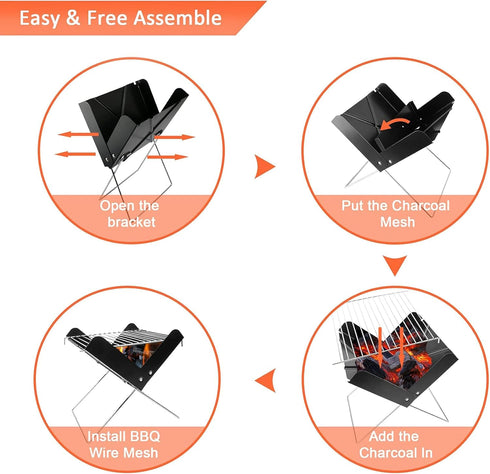 Easy & Free Assemble

Open the bracket

Put the Charcoal Mesh

Add the Charcoal In

Install BBQ Wire Mesh