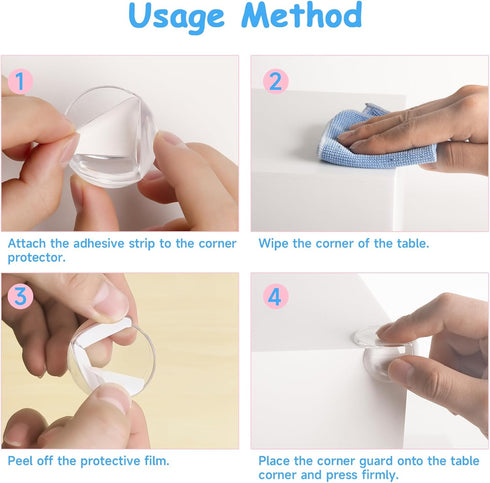 Usage Method

1

Attach the adhesive strip to the corner protector.

2

Wipe the corner of the table.

3

Peel off the protective film.

4

Place the corner guard onto the table corner and press firmly.