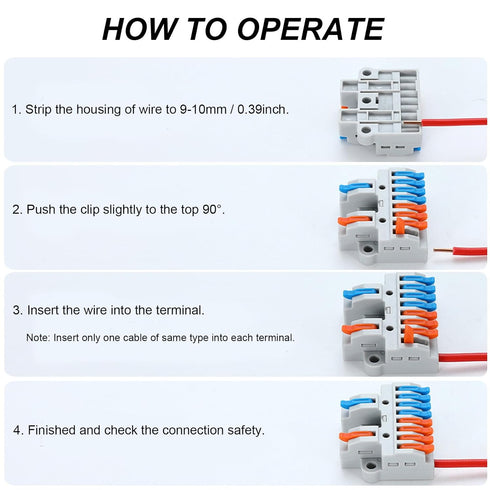 HOW TO OPERATE

1. Strip the housing of wire to 9-10mm / 0.39inch.

2. Push the clip slightly to the top 90°.

3. Insert the wire into the terminal.

Note: Insert only one cable of same type into each terminal.

4. Finished and check the connection safety.