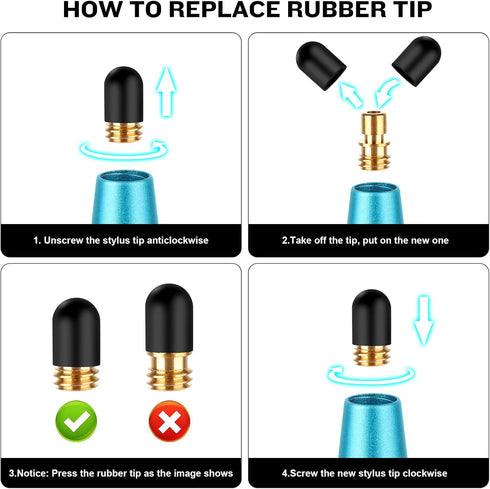 HOW TO REPLACE RUBBER TIP

1. Unscrew the stylus tip anticlockwise

2.Take off the tip, put on the new one

3.Notice: Press the rubber tip as the image shows

4.Screw the new stylus tip clockwise