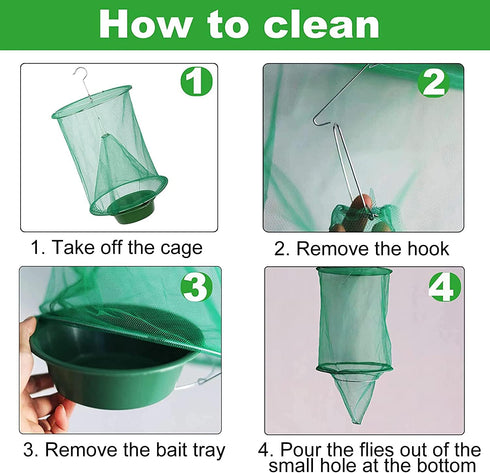 How to clean

1

1. Take off the cage

2

2. Remove the hook

3

3. Remove the bait tray

4

4. Pour the flies out of the small hole at the bottom