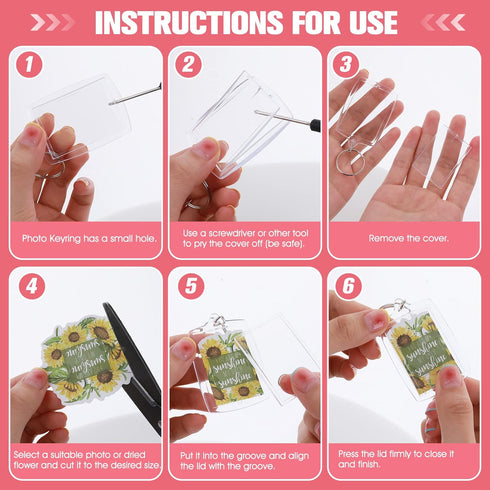 INSTRUCTIONS FOR USE

1

Photo Keyring has a small hole.

2

Use a screwdriver or other tool to pry the cover off (be safe).

3

Remove the cover.

4

sunshine sunshine

Select a suitable photo or dried flower and cut it to the desired size.

5

sunshine sunshine

Put it into the groove and align the lid with the groove.

6

sunshine sunshine

Press the lid firmly to close it and finish.