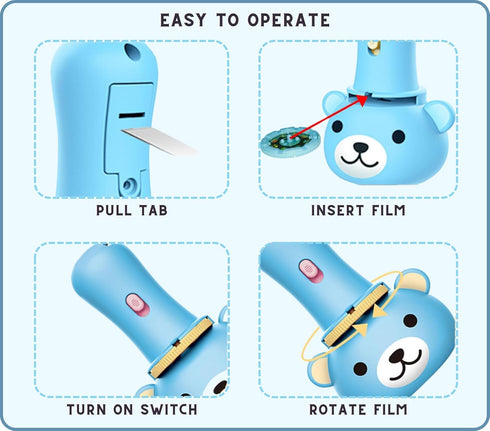 EASY TO OPERATE

PULL TAB

INSERT FILM

TURN ON SWITCH

ROTATE FILM