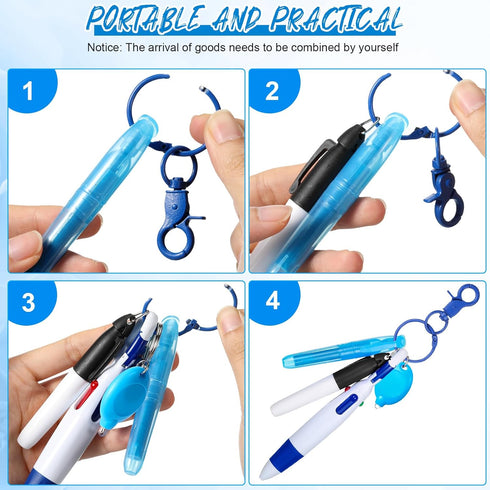 PORTABLE AND PRACTICAL

Notice: The arrival of goods needs to be combined by yourself

1

2

3

4