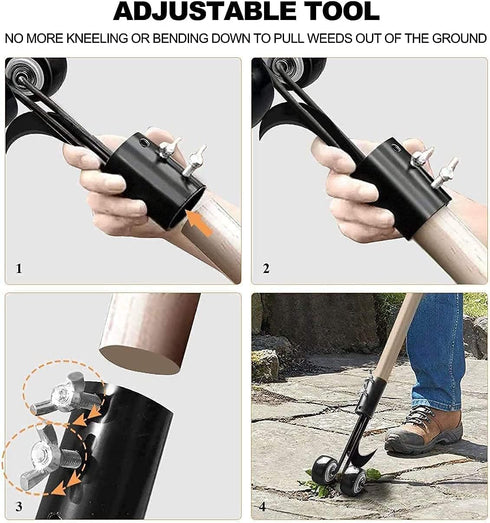 ADJUSTABLE TOOL

NO MORE KNEELING OR BENDING DOWN TO PULL WEEDS OUT OF THE GROUND

1

2

3

4