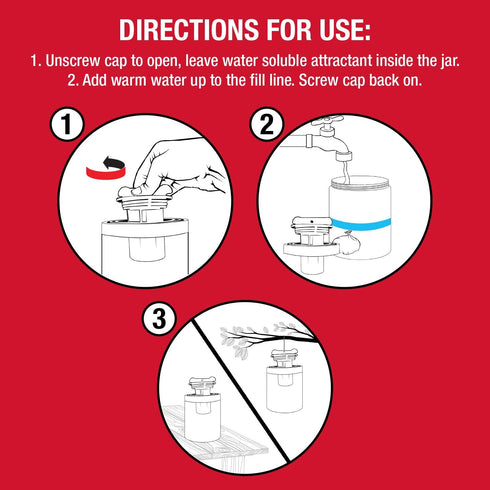 DIRECTIONS FOR USE:

1. Unscrew cap to open, leave water soluble attractant inside the jar.
2. Add warm water up to the fill line. Screw cap back on.

1

2

3