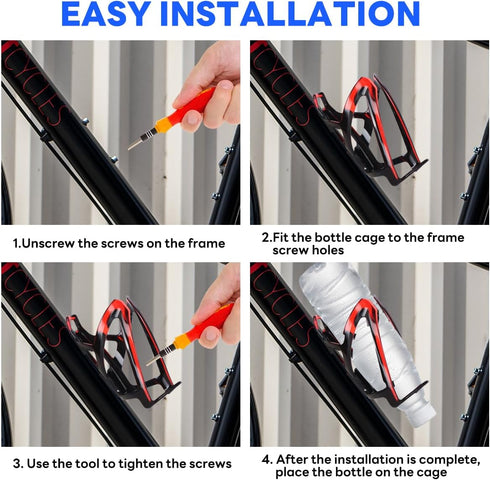 EASY INSTALLATION

CYCLES

1.Unscrew the screws on the frame

CYCLES

2.Fit the bottle cage to the frame screw holes

CYCLES

3. Use the tool to tighten the screws

CYCLES

4. After the installation is complete, place the bottle on the cage