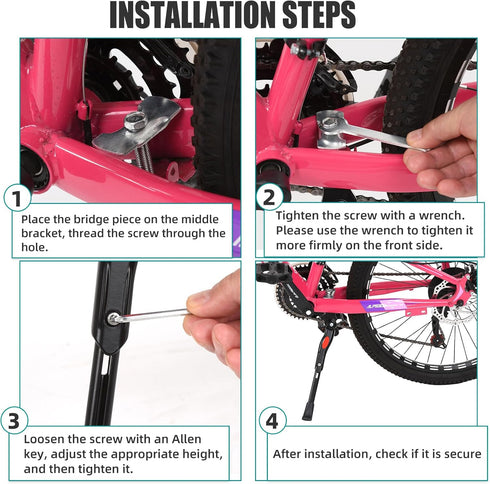 INSTALLATION STEPS

1

Place the bridge piece on the middle bracket, thread the screw through the hole.

2

Tighten the screw with a wrench. Please use the wrench to tighten it more firmly on the front side.

3

Loosen the screw with an Allen key, adjust the appropriate height, and then tighten it.

4

After installation, check if it is secure