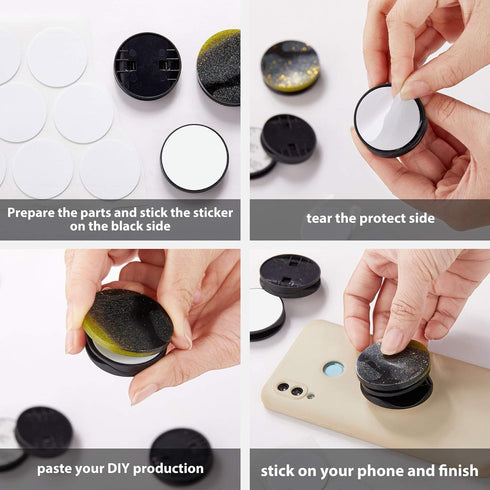 Prepare the parts and stick the sticker on the black side

tear the protect side

paste your DIY production

stick on your phone and finish