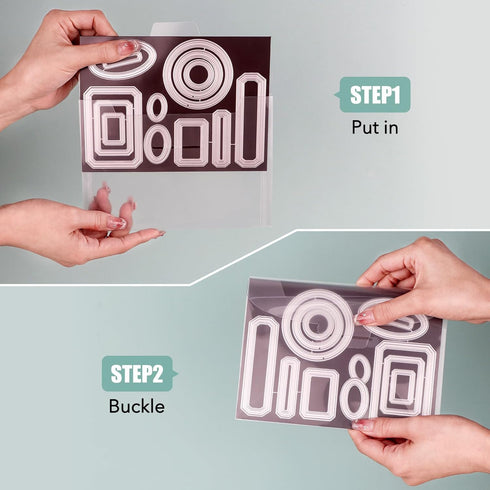 STEP1
Put in

STEP2
Buckle