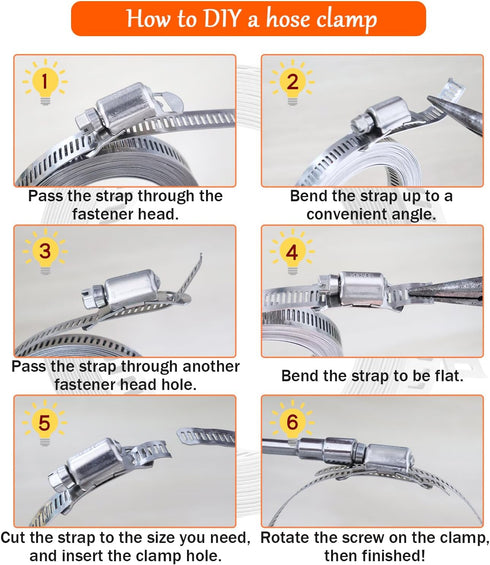 How to DIY a hose clamp

1

Pass the strap through the fastener head.

2

Bend the strap up to a convenient angle.

3

Pass the strap through another fastener head hole.

4

Bend the strap to be flat.

5

Cut the strap to the size you need, and insert the clamp hole.

6

Rotate the screw on the clamp, then finished!