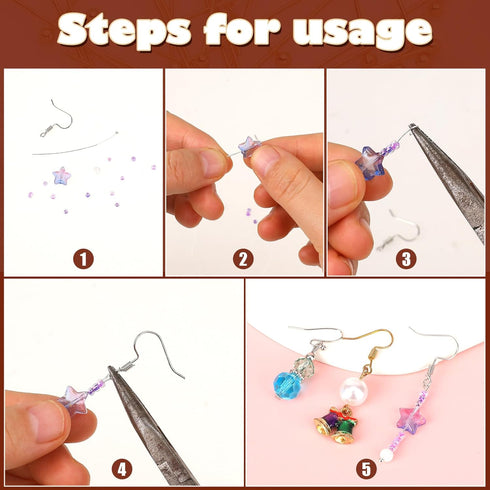 Steps for usage

1

2

3

4

5