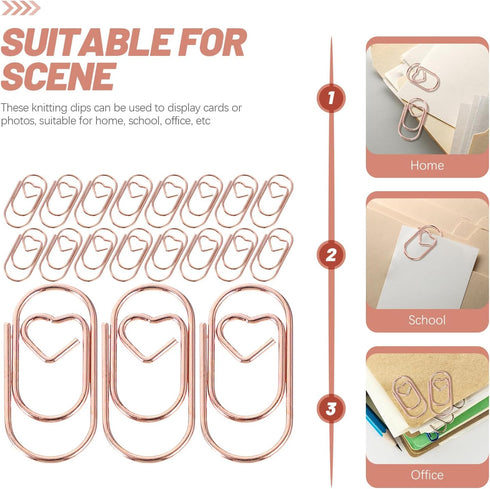 SUITABLE FOR SCENE

These knitting clips can be used to display cards or photos, suitable for home, school, office, etc

1

Home

2

School

3

Office