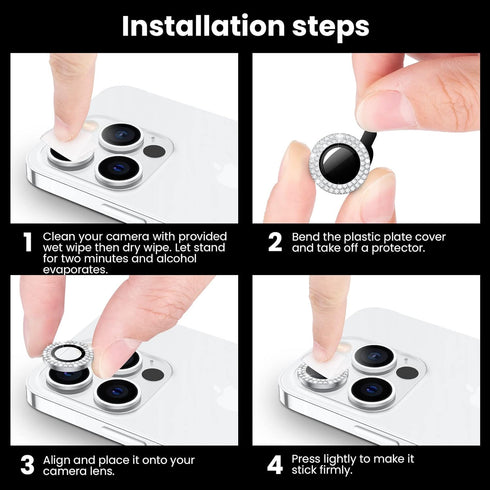 Installation steps

1 Clean your camera with provided wet wipe then dry wipe. Let stand for two minutes and alcohol evaporates.

2 Bend the plastic plate cover and take off a protector.

3 Align and place it onto your camera lens.

4 Press lightly to make it stick firmly.