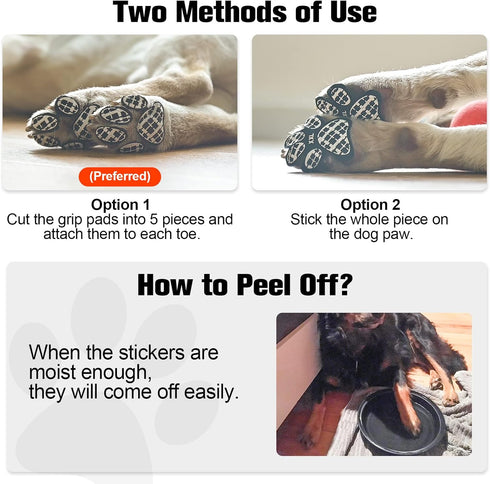 Two Methods of Use

(Preferred)

Option 1
Cut the grip pads into 5 pieces and attach them to each toe.

Option 2
Stick the whole piece on the dog paw.

How to Peel Off?

When the stickers are moist enough,
they will come off easily.