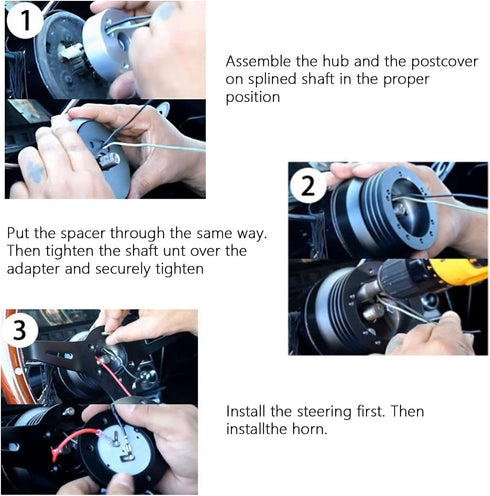 1

Assemble the hub and the postcover on splined shaft in the proper position

2

Put the spacer through the same way. Then tighten the shaft unt over the adapter and securely tighten

3

Install the steering first. Then installthe horn.