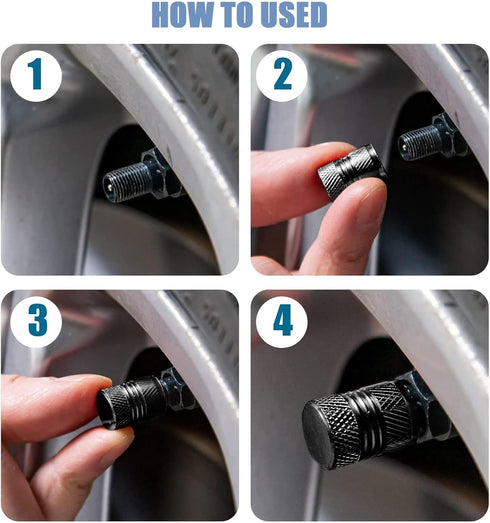 HOW TO USED

1

2

3

4