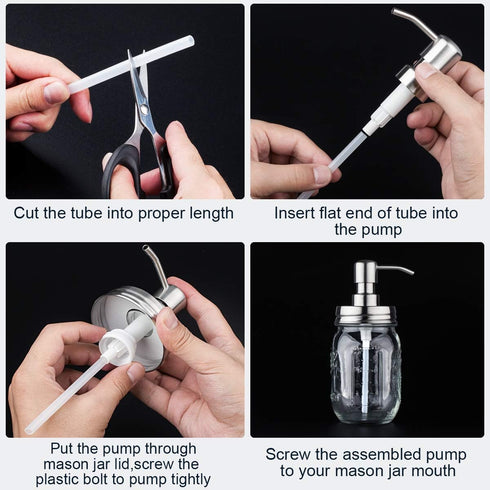 Cut the tube into proper length

Insert flat end of tube into the pump

Put the pump through mason jar lid,screw the plastic bolt to pump tightly

Screw the assembled pump to your mason jar mouth